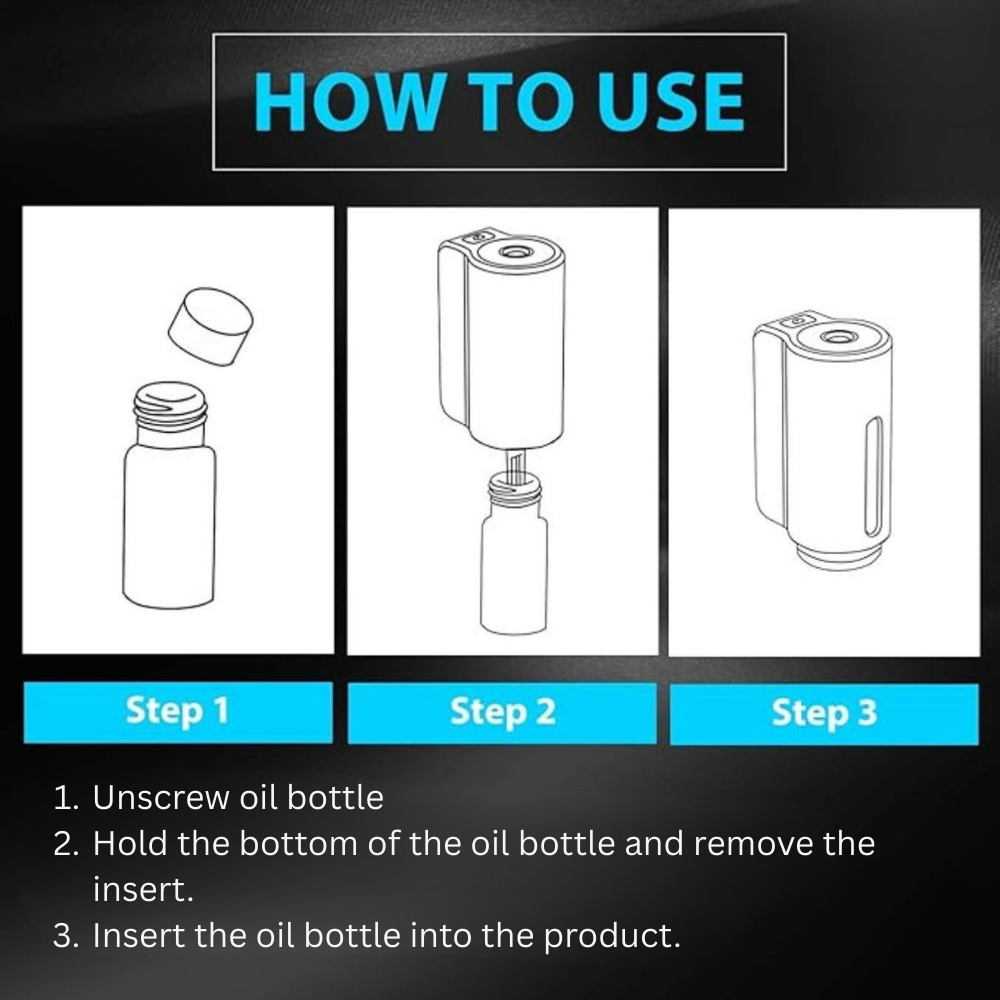 HOW TO USE

Step 1

Step 2

Step 3

1. Unscrew oil bottle
2. Hold the bottom of the oil bottle and remove the insert.
3. Insert the oil bottle into the product.